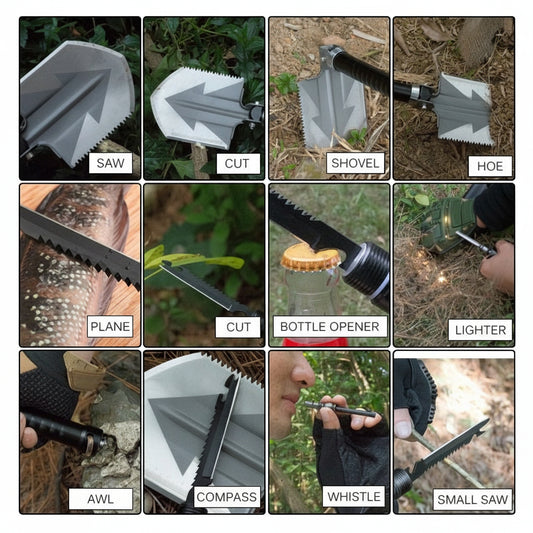 SAW

CUT

SHOVEL

HOE

PLANE

CUT

BOTTLE OPENER

LIGHTER

AWL

COMPASS

WHISTLE

SMALL SAW